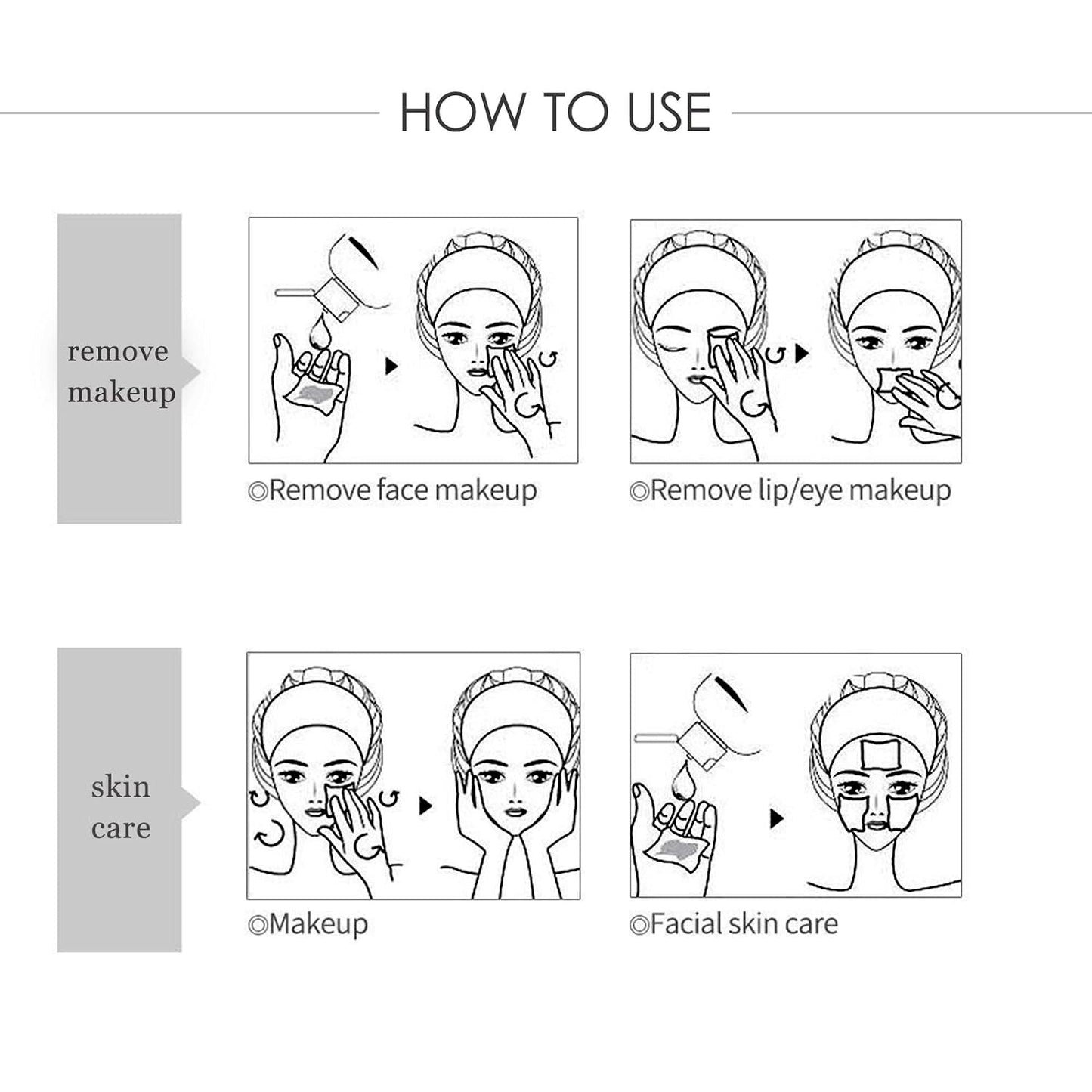 HOW TO USE

remove makeup

◎Remove face makeup

◎Remove lip/eye makeup

skin care

◎Makeup

◎Facial skin care