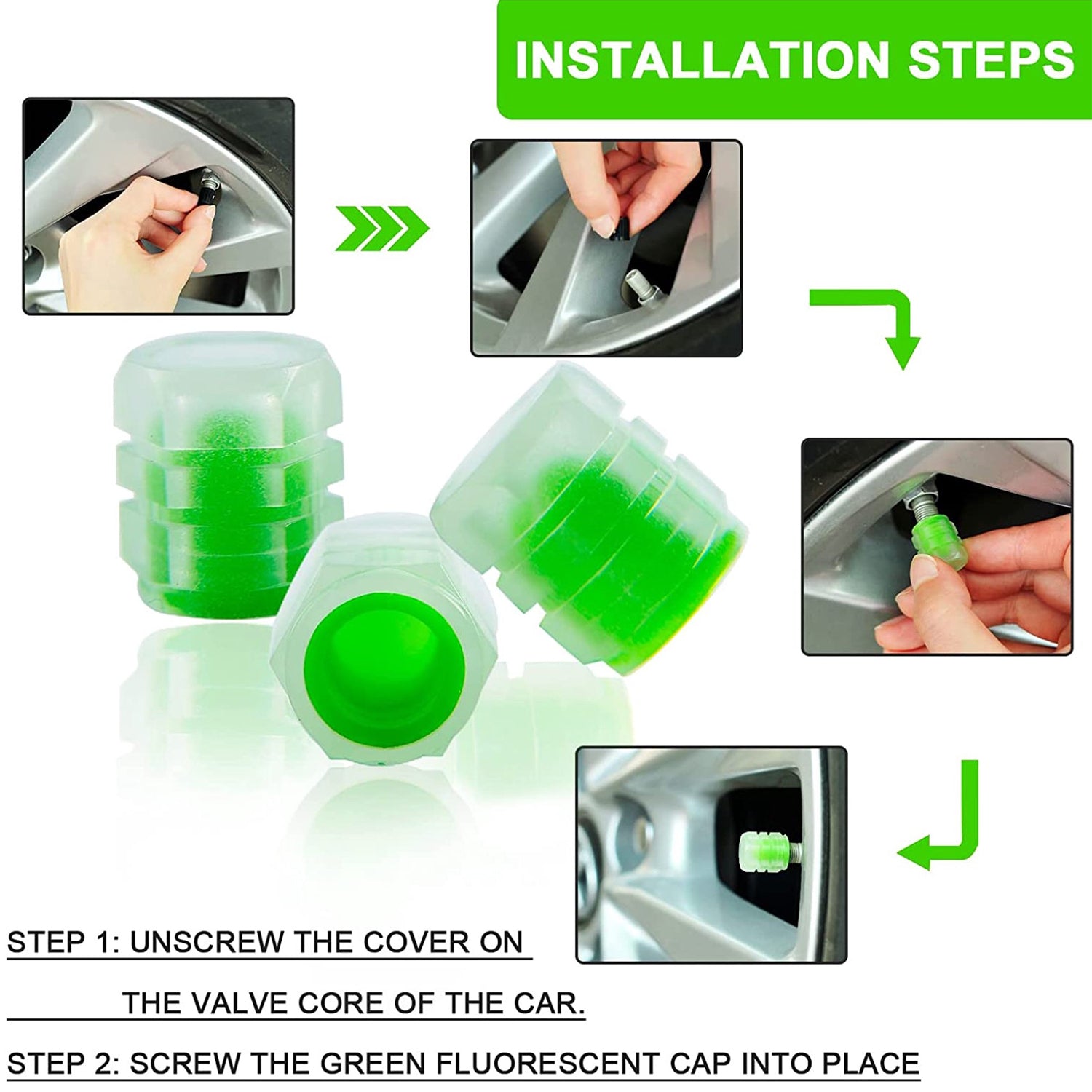 INSTALLATION STEPS

STEP 1: UNSCREW THE COVER ON THE VALVE CORE OF THE CAR.

STEP 2: SCREW THE GREEN FLUORESCENT CAP INTO PLACE