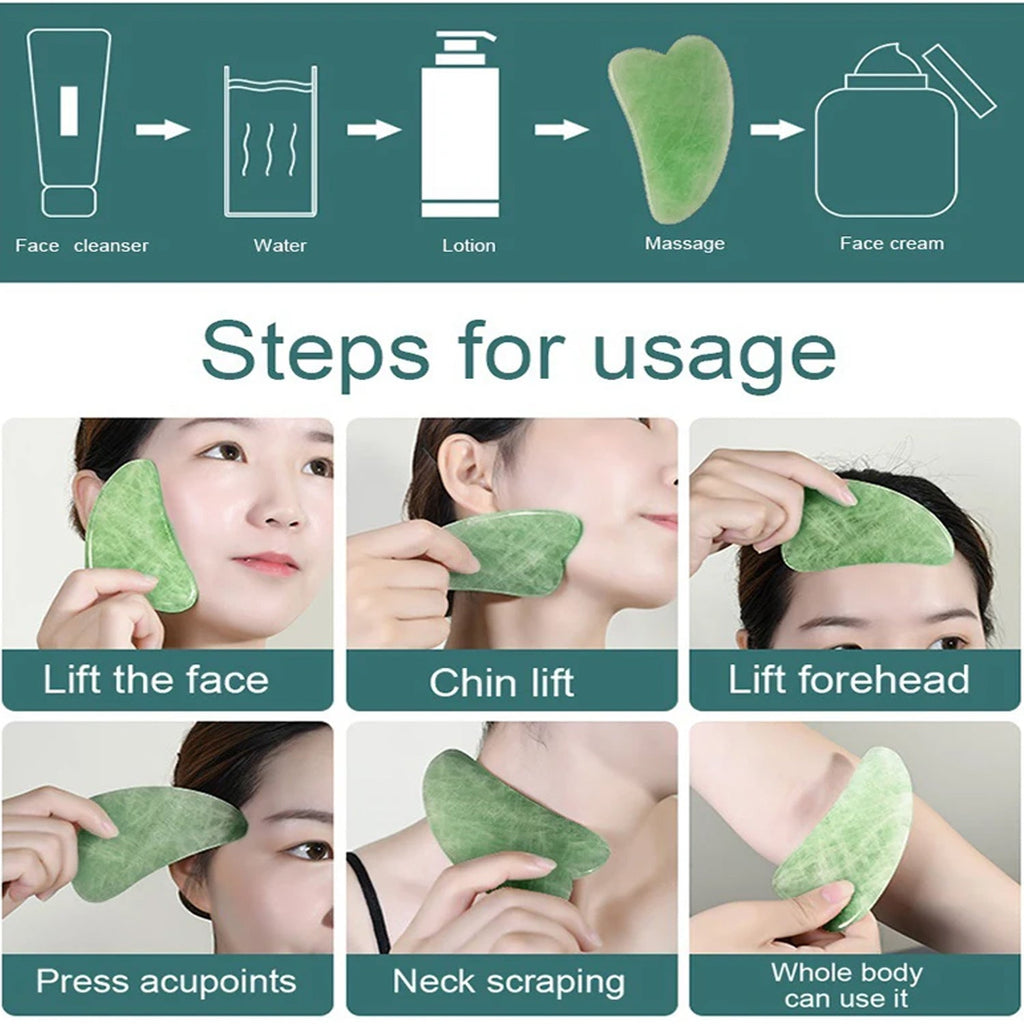 Face cleanser

Water

Lotion

Massage

Face cream

Steps for usage

Lift the face

Chin lift

Lift forehead

Press acupoints

Neck scraping

Whole body can use it