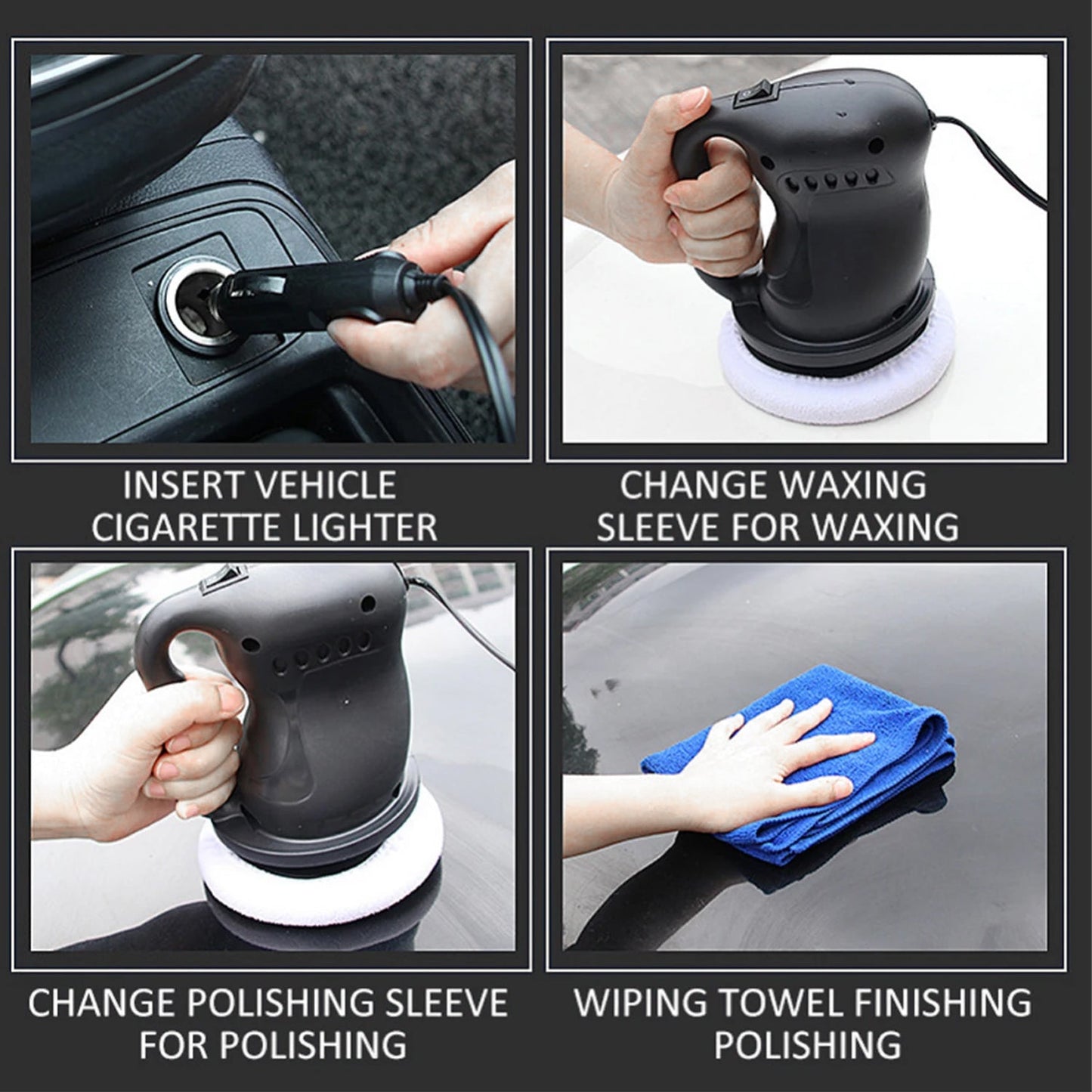 INSERT VEHICLE CIGARETTE LIGHTER

CHANGE WAXING SLEEVE FOR WAXING

CHANGE POLISHING SLEEVE FOR POLISHING

WIPING TOWEL FINISHING POLISHING