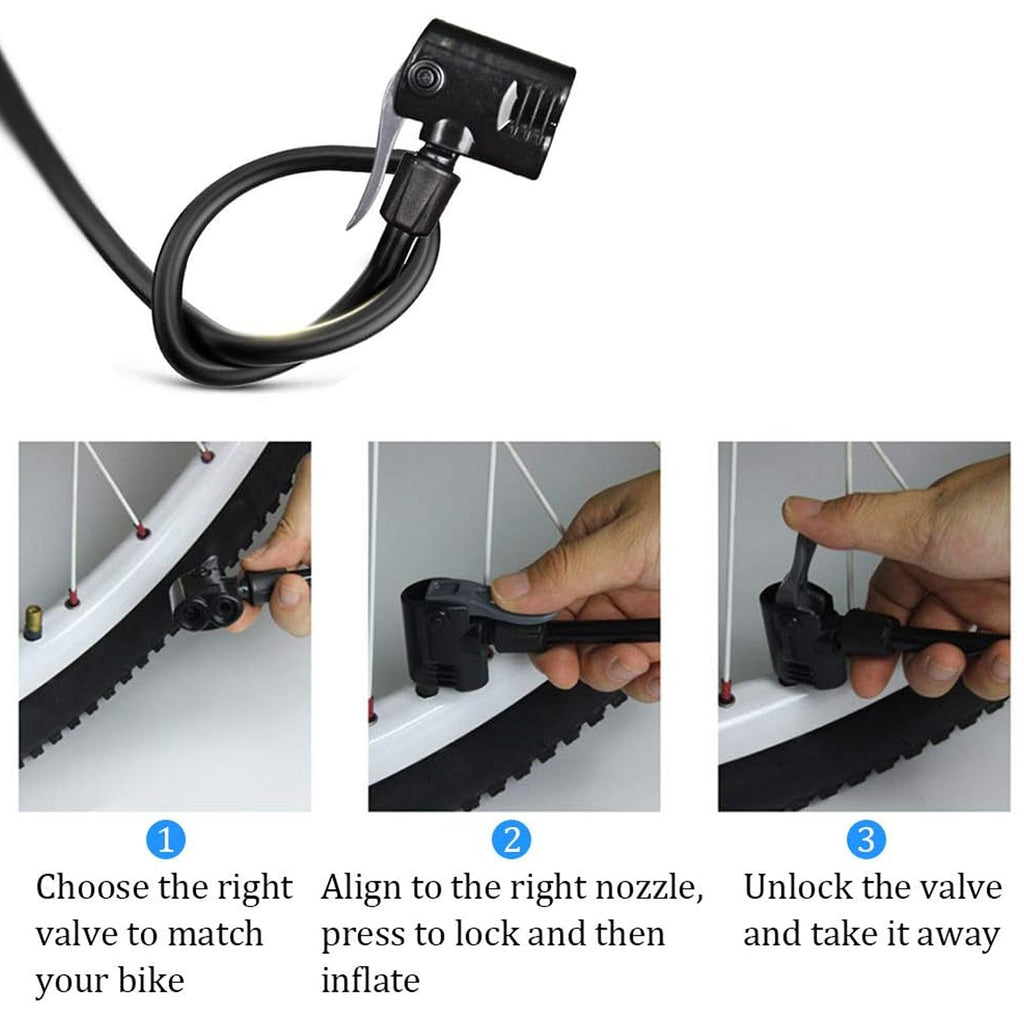 1
Choose the right valve to match your bike

2
Align to the right nozzle, press to lock and then inflate

3
Unlock the valve and take it away