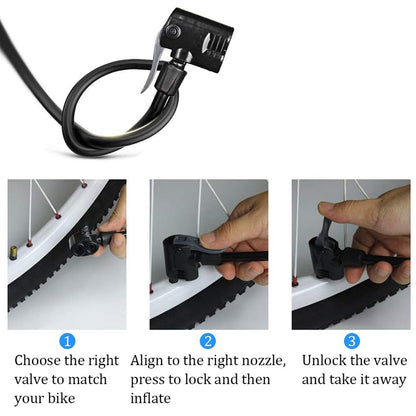 1
Choose the right valve to match your bike

2
Align to the right nozzle, press to lock and then inflate

3
Unlock the valve and take it away