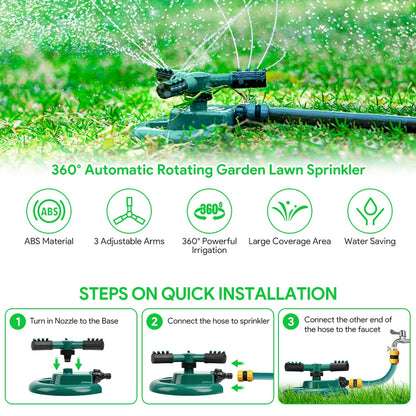 360° Automatic Rotating Garden Lawn Sprinkler

ABS

ABS Material

3 Adjustable Arms

360°

360° Powerful Irrigation

Large Coverage Area

Water Saving

STEPS ON QUICK INSTALLATION

1 Turn in Nozzle to the Base

2 Connect the hose to sprinkler

3 Connect the other end of the hose to the faucet