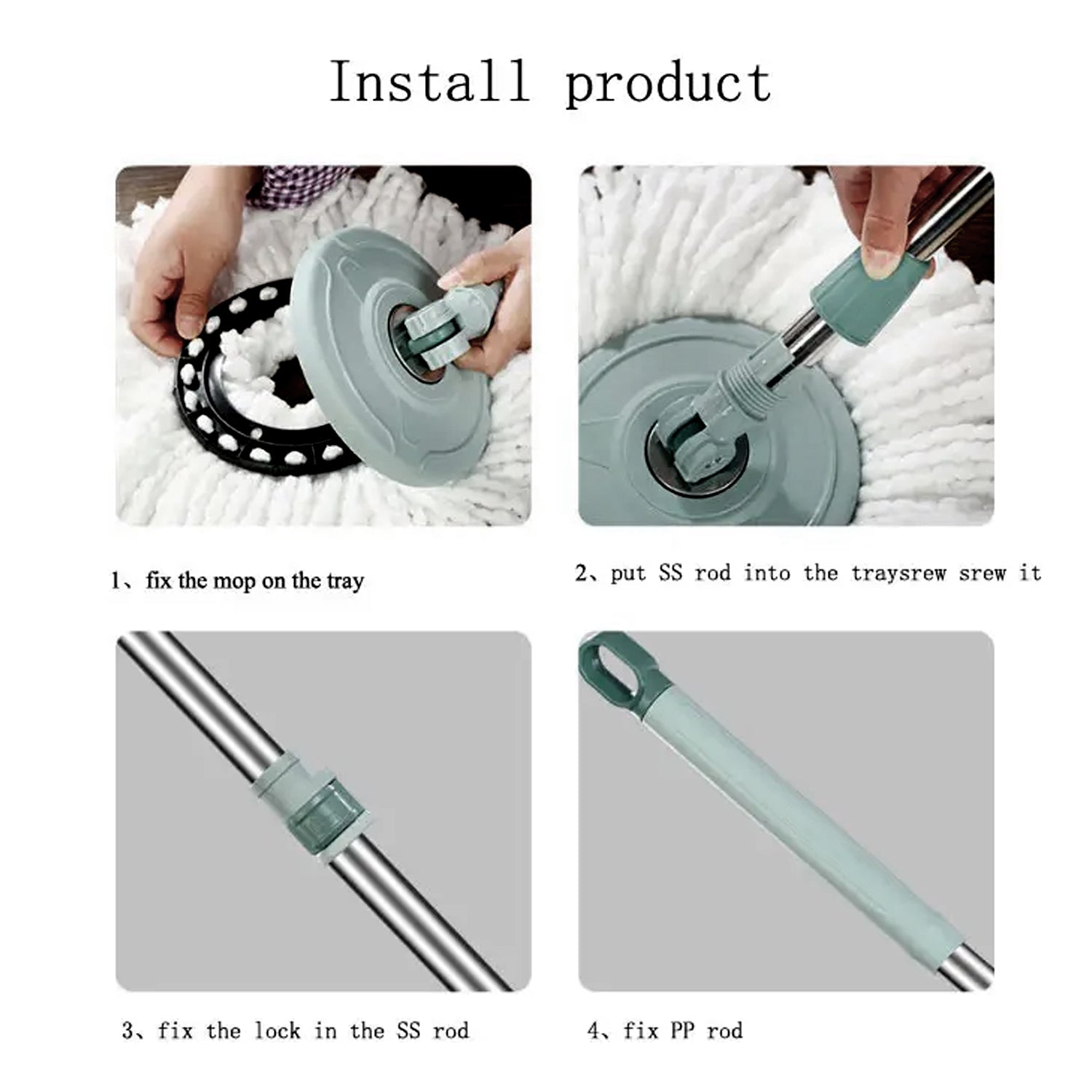 Install product

1、fix the mop on the tray

2、put SS rod into the traysrew srew it

3、fix the lock in the SS rod

4、fix PP rod