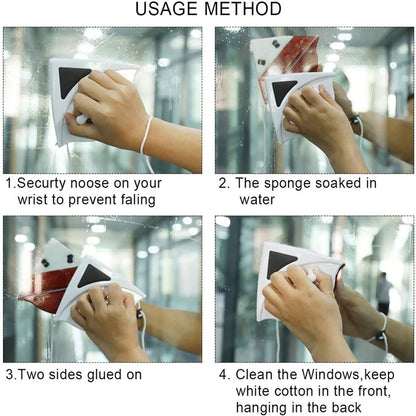 USAGE METHOD

1.Securty noose on your wrist to prevent faling

2. The sponge soaked in water

3.Two sides glued on

4. Clean the Windows,keep white cotton in the front, hanging in the back