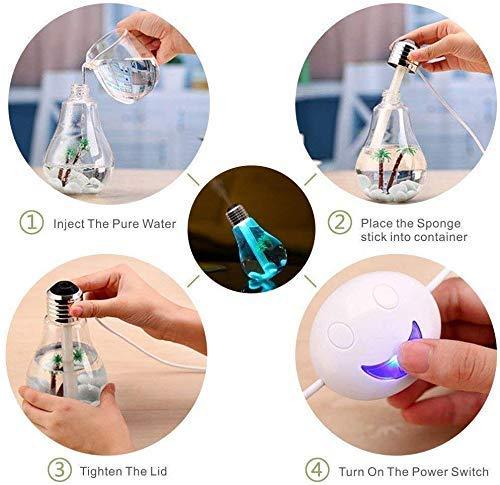 ① Inject The Pure Water

② Place the Sponge stick into container

③ Tighten The Lid

④ Turn On The Power Switch