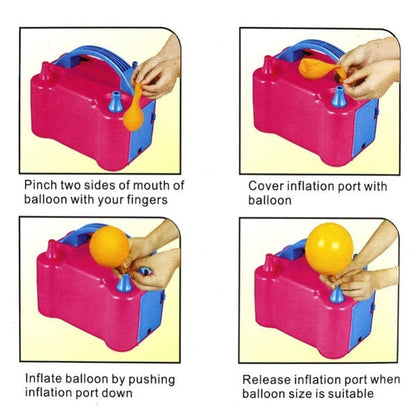 Pinch two sides of mouth of balloon with your fingers

Cover inflation port with balloon

Inflate balloon by pushing inflation port down

Release inflation port when balloon size is suitable