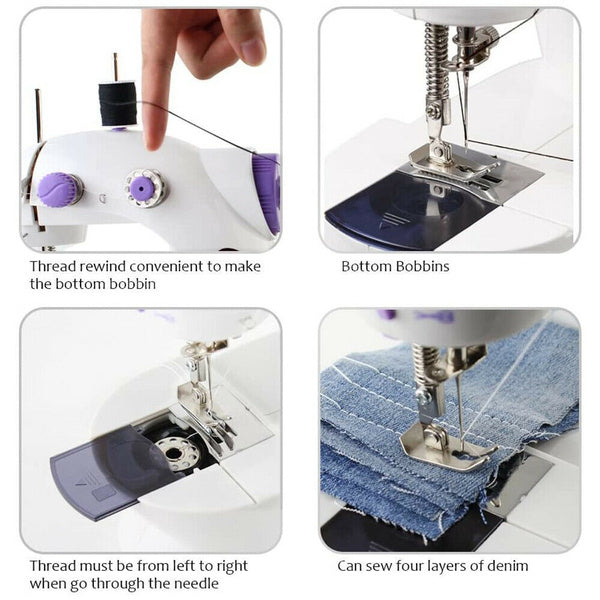 Thread rewind convenient to make the bottom bobbin

Bottom Bobbins

Thread must be from left to right when go through the needle

Can sew four layers of denim