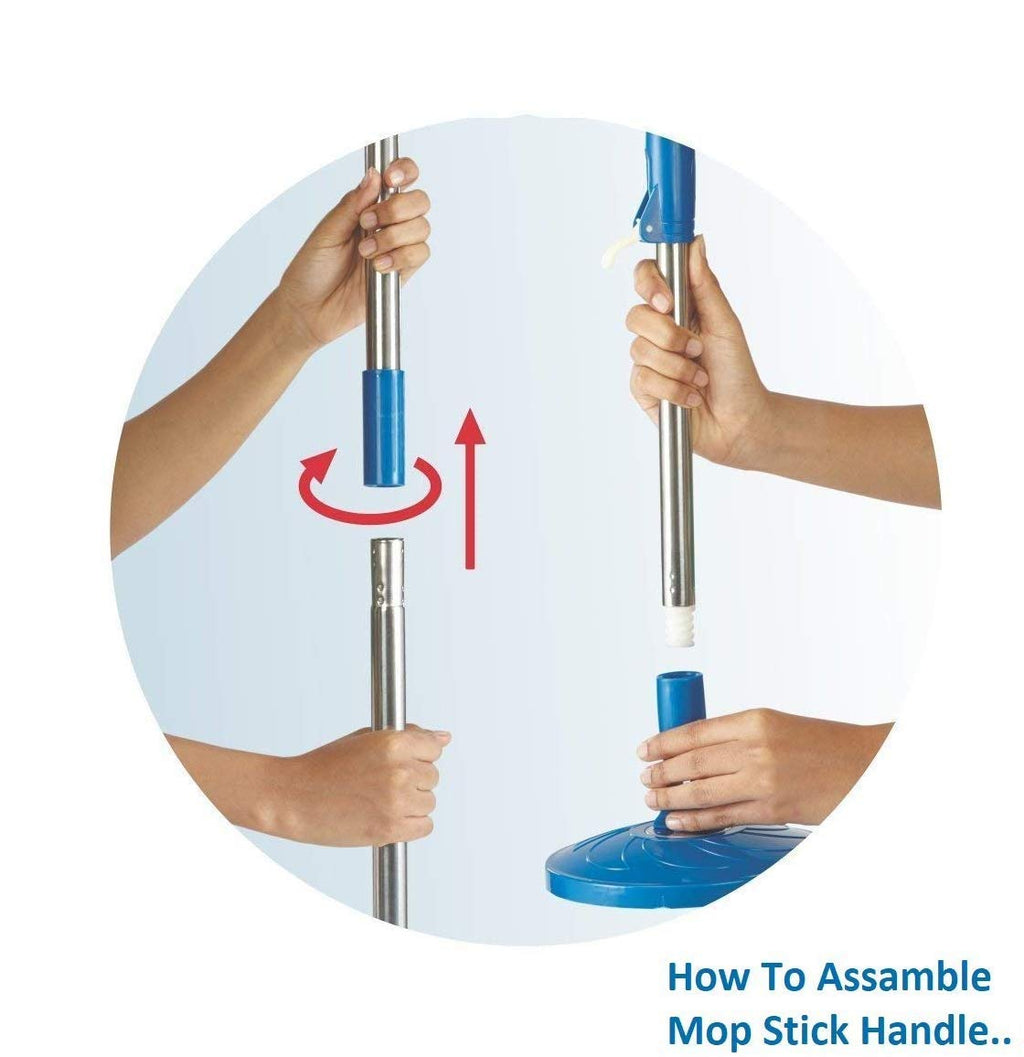 How To Assamble
Mop Stick Handle..